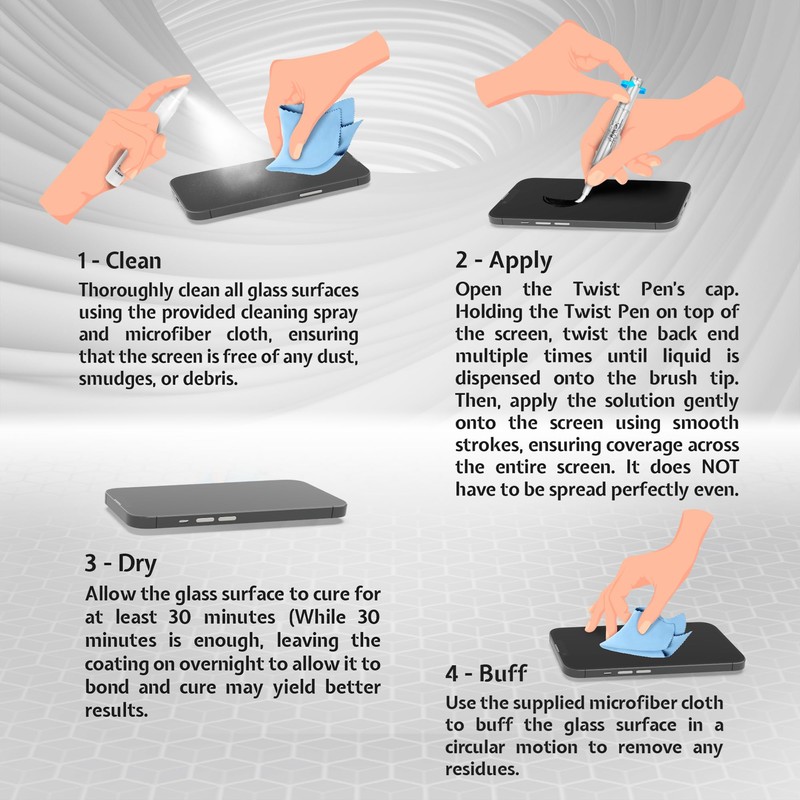 1 - Clean

Thoroughly clean all glass surfaces using the provided cleaning spray and microfiber cloth, ensuring that the screen is free of any dust, smudges, or debris.

2 - Apply

Open the Twist Pen's cap. Holding the Twist Pen on top of the screen, twist the back end multiple times until liquid is dispensed onto the brush tip. Then, apply the solution gently onto the screen using smooth strokes, ensuring coverage across the entire screen. It does NOT have to be spread perfectly even.

3 - Dry

Allow the glass surface to cure for at least 30 minutes (While 30 minutes is enough, leaving the coating on overnight to allow it to bond and cure may yield better results.

4 - Buff

Use the supplied microfiber cloth to buff the glass surface in a circular motion to remove any residues.