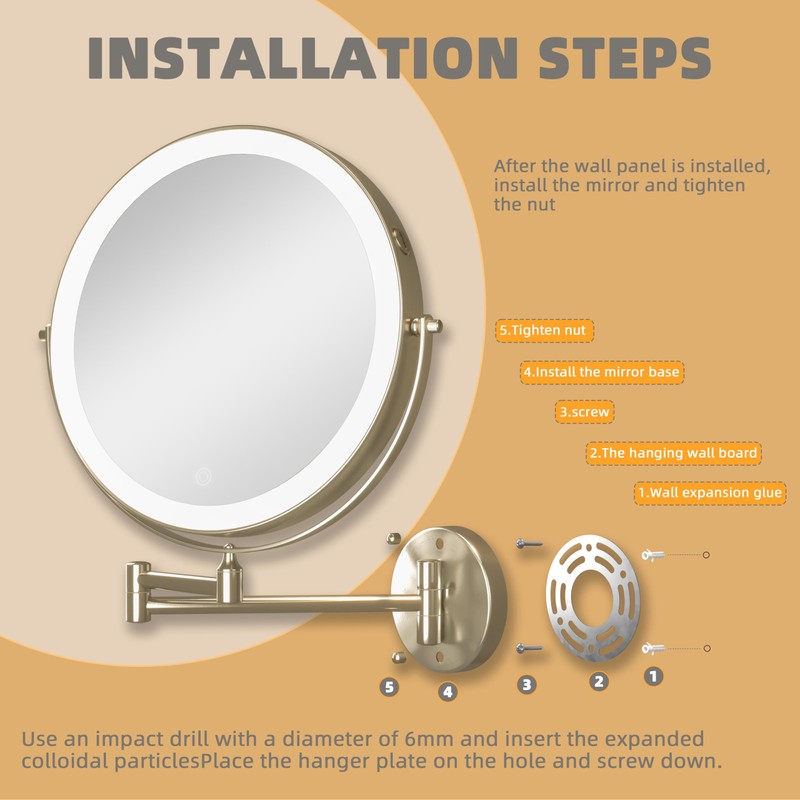 INSTALLATION STEPS

After the wall panel is installed, install the mirror and tighten the nut

5.Tighten nut

4.Install the mirror base

3.screw

2.The hanging wall board

1.Wall expansion glue

5

4

3

2

1

Use an impact drill with a diameter of 6mm and insert the expanded colloidal particlesPlace the hanger plate on the hole and screw down.