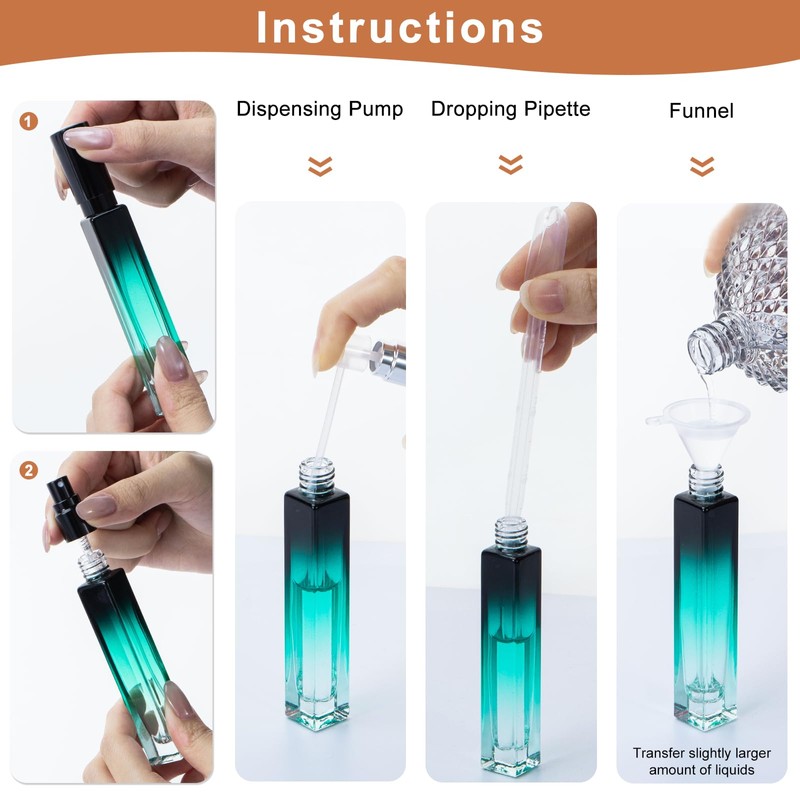 Instructions

1

2

Dispensing Pump

Dropping Pipette

Funnel

Transfer slightly larger amount of liquids