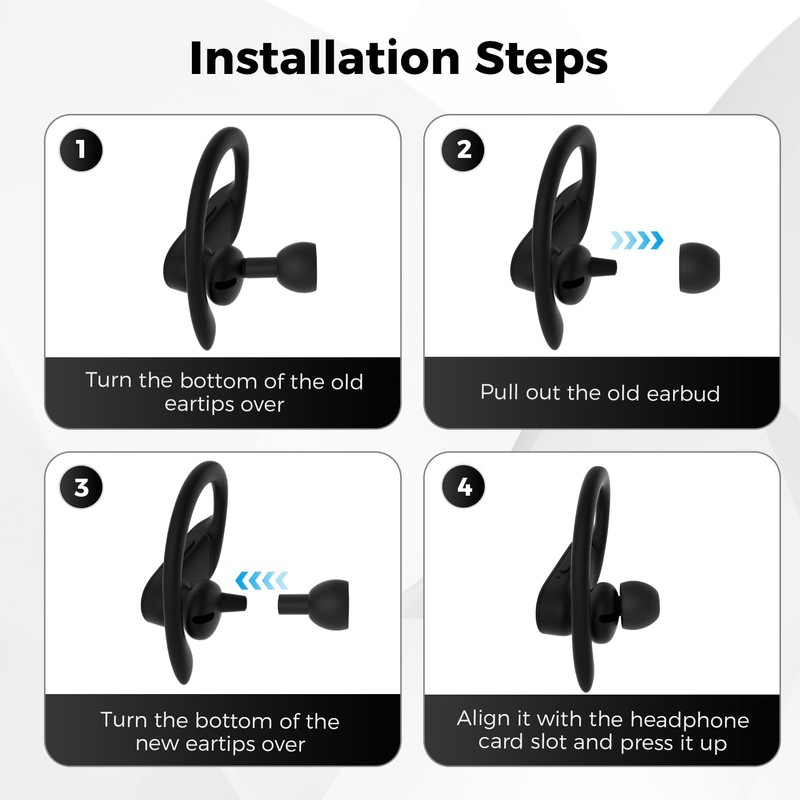 Installation Steps

1

Turn the bottom of the old eartips over

2

Pull out the old earbud

3

Turn the bottom of the new eartips over

4

Align it with the headphone card slot and press it up