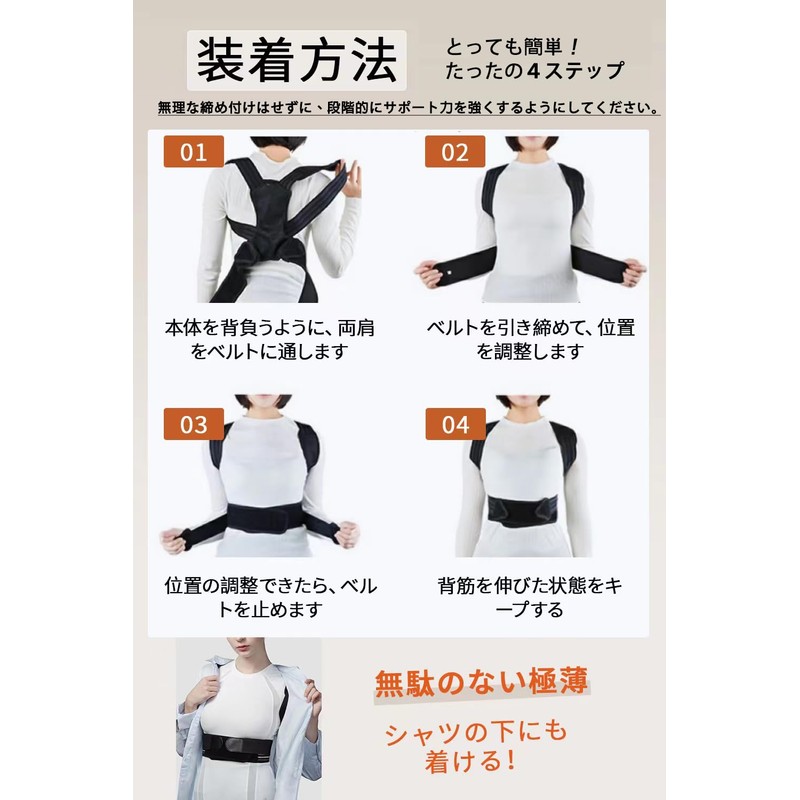 装着方法

とっても簡単！
たったの4ステップ

無理な締め付けはせずに、段階的にサポート力を強くするようにしてください。

01

本体を背負うように、両肩をベルトに通します

02

ベルトを引き締めて、位置を調整します

03

位置の調整できたら、ベルトを止めます

04

背筋を伸びた状態をキープする

無駄のない極薄

シャツの下にも着ける！