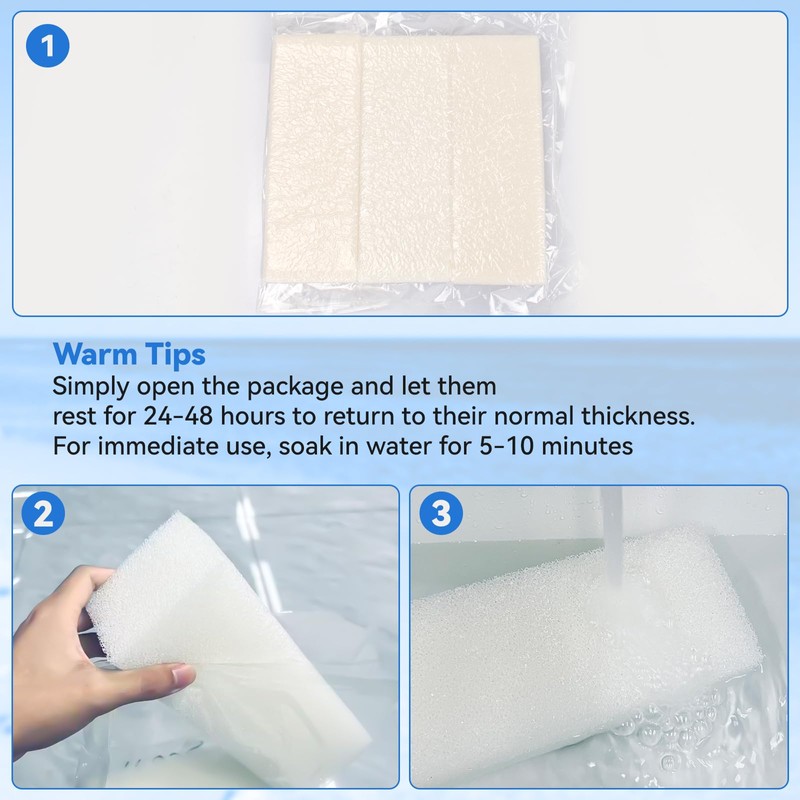 1

Warm Tips
Simply open the package and let them rest for 24-48 hours to return to their normal thickness.
For immediate use, soak in water for 5-10 minutes

2

3