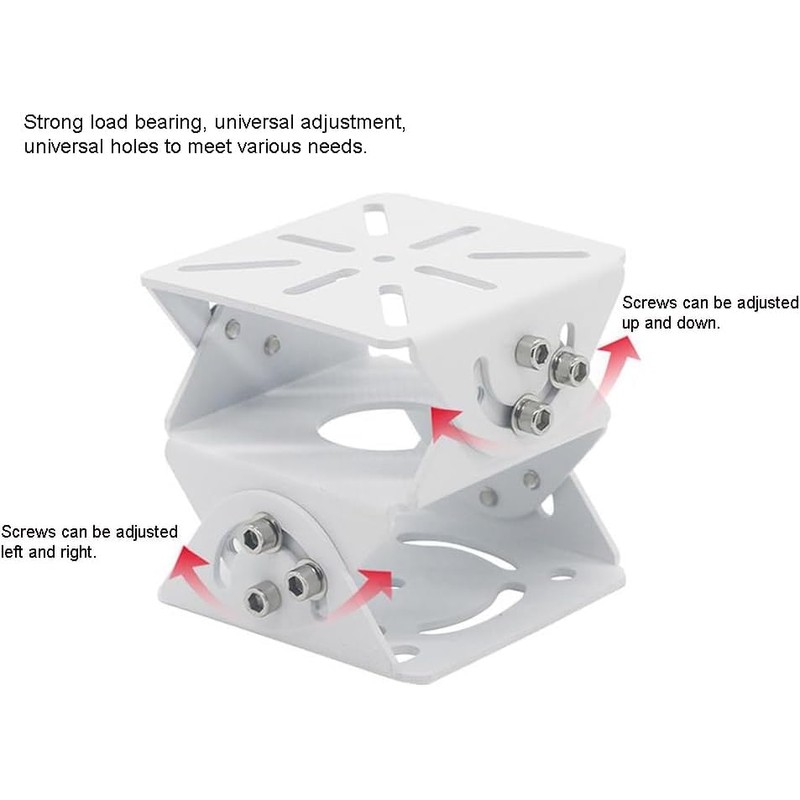 Strong load bearing, universal adjustment, universal holes to meet various needs.

Screws can be adjusted up and down.

Screws can be adjusted left and right.