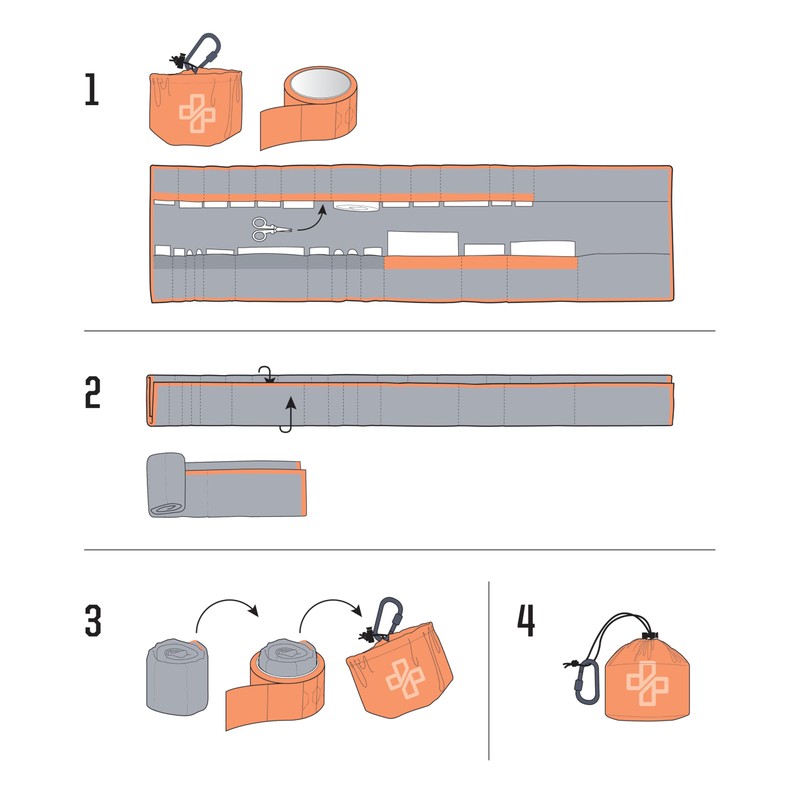 1

2

3

4