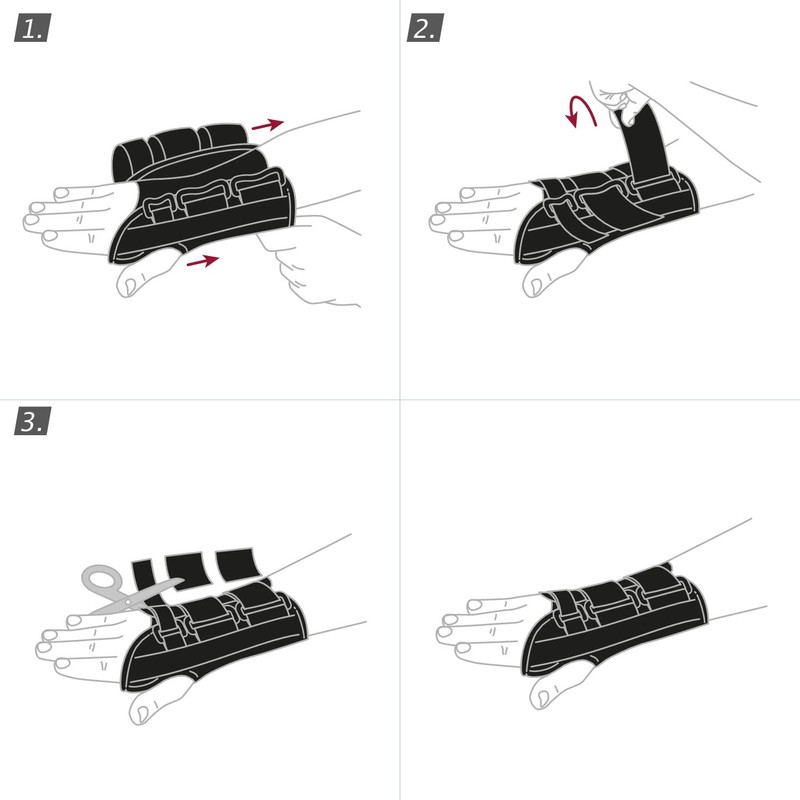 1.

2.

3.