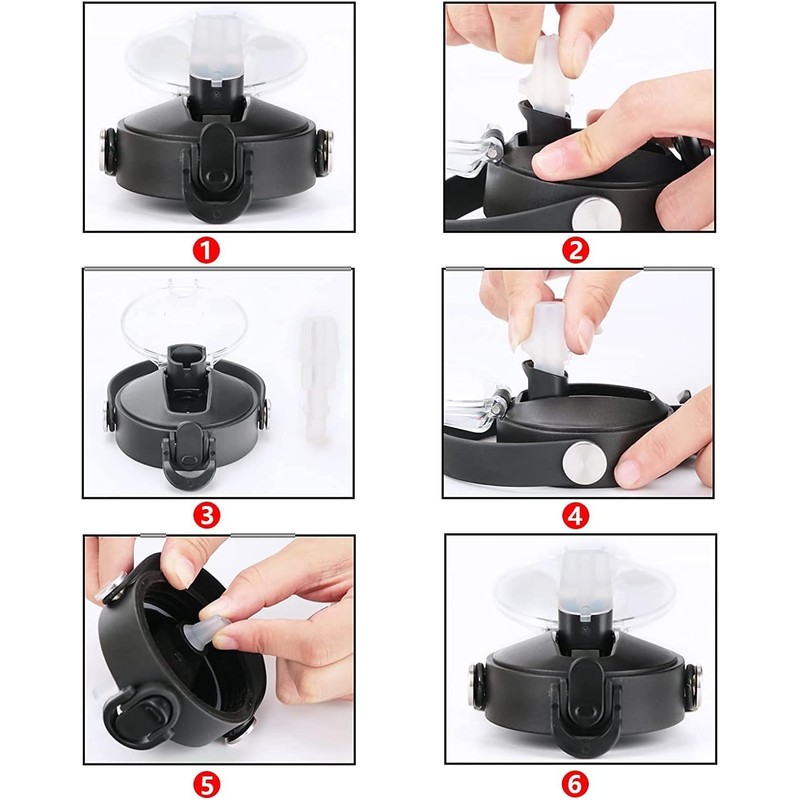 1
2
3
4
5
6