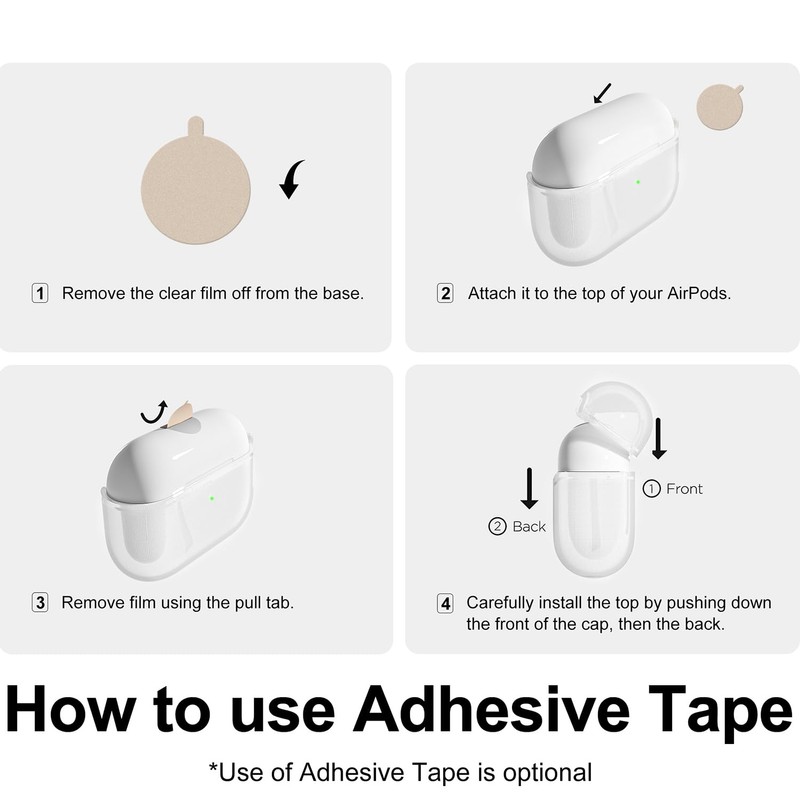 1 Remove the clear film off from the base.

2 Attach it to the top of your AirPods.

3 Remove film using the pull tab.

① Front

② Back

4 Carefully install the top by pushing down the front of the cap, then the back.

How to use Adhesive Tape

*Use of Adhesive Tape is optional