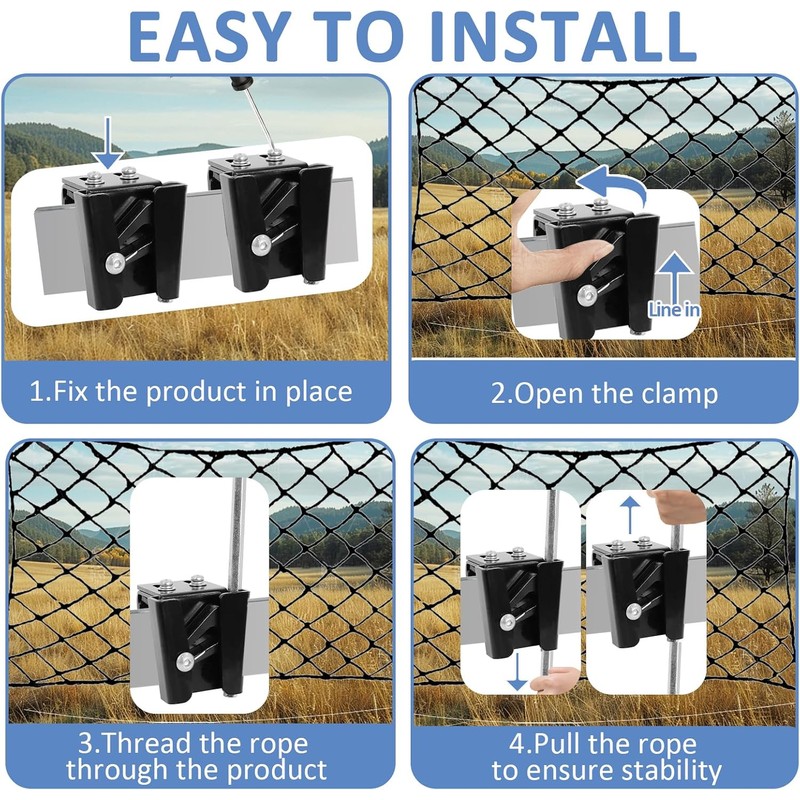 EASY TO INSTALL

1.Fix the product in place

Line in

2.Open the clamp

3.Thread the rope through the product

4.Pull the rope to ensure stability