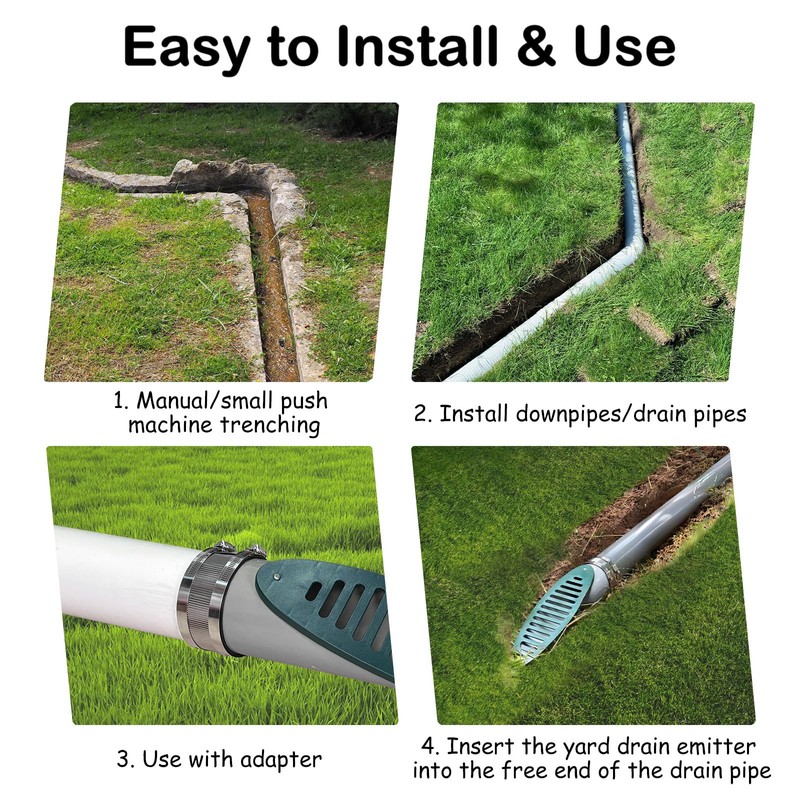 Easy to Install & Use

1. Manual/small push machine trenching

2. Install downpipes/drain pipes

3. Use with adapter

4. Insert the yard drain emitter into the free end of the drain pipe