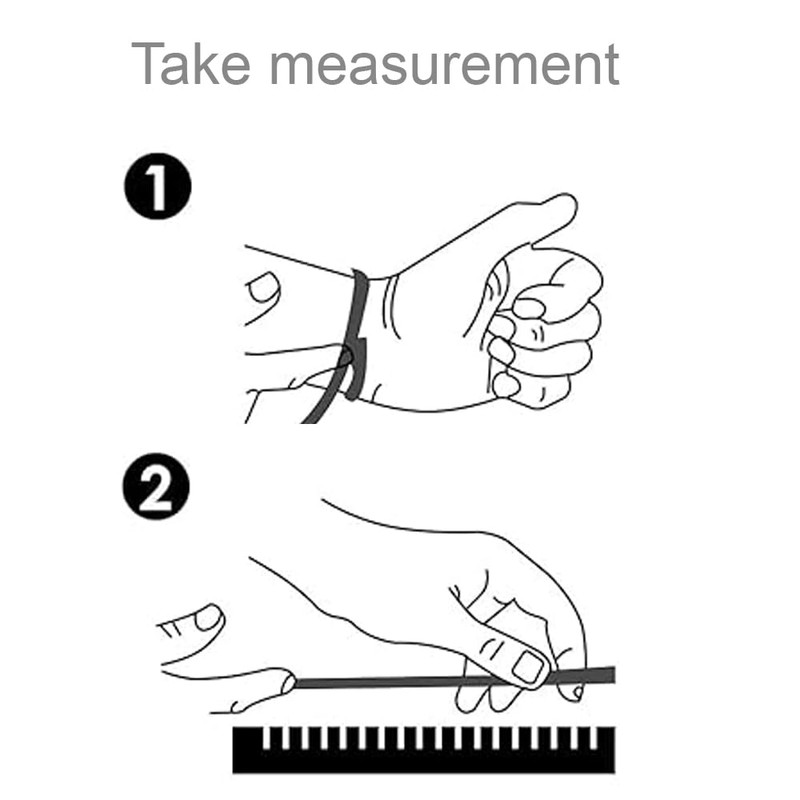 Take measurement

1

2