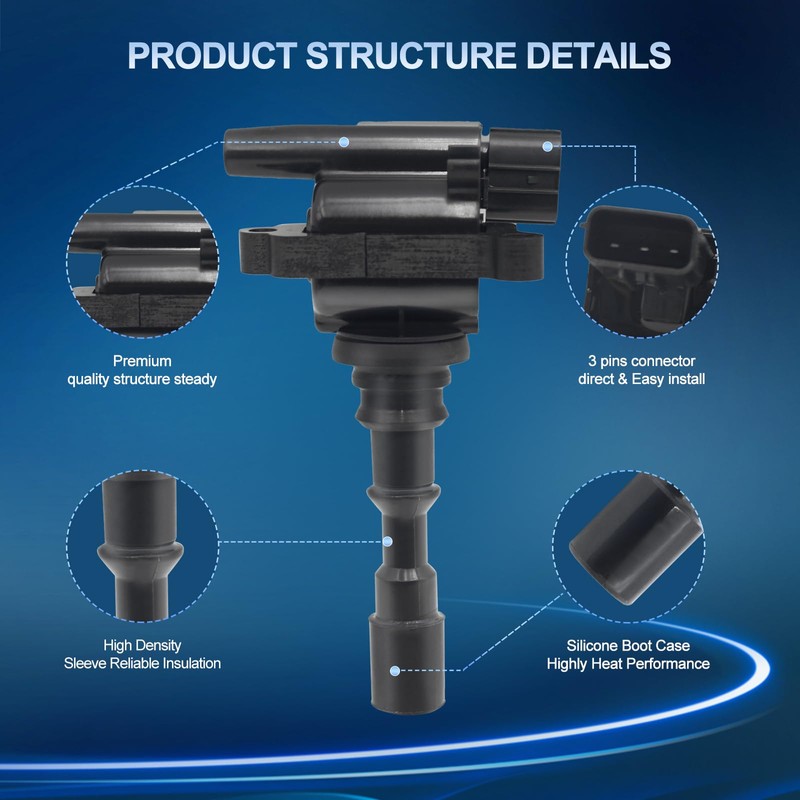 PRODUCT STRUCTURE DETAILS

Premium
quality structure steady

3 pins connector
direct & Easy install

High Density
Sleeve Reliable Insulation

Silicone Boot Case
Highly Heat Performance