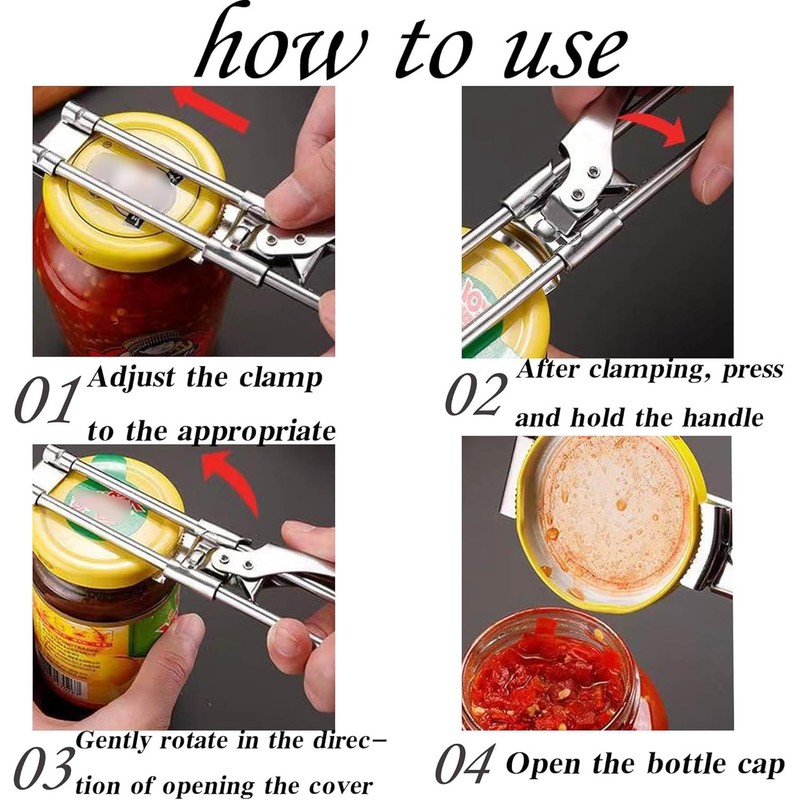 how to use

01 Adjust the clamp to the appropriate

02 After clamping, press and hold the handle

03 Gently rotate in the direction of opening the cover

04 Open the bottle cap