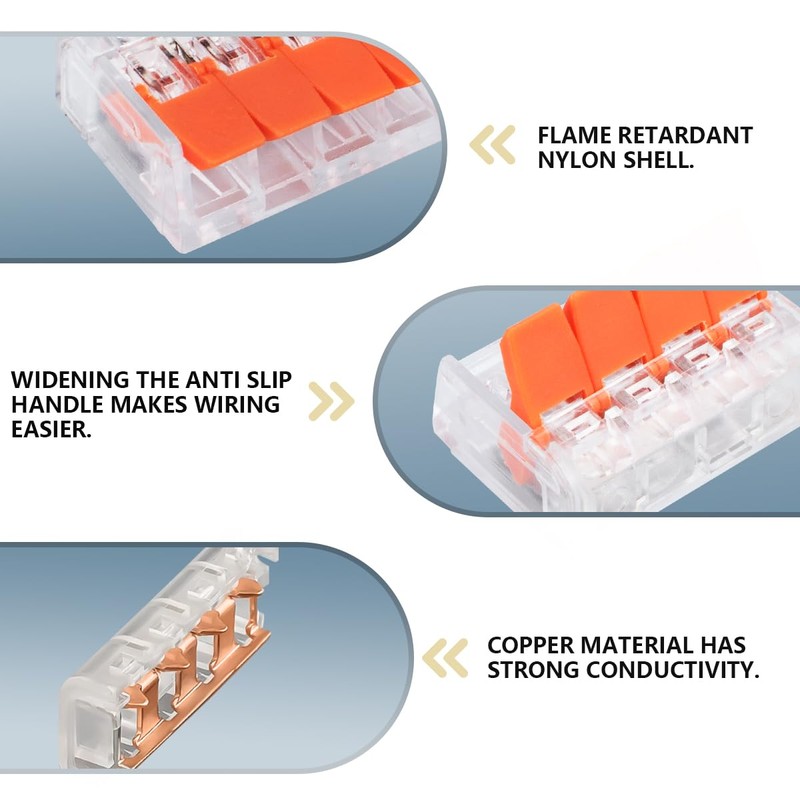 FLAME RETARDANT NYLON SHELL.

WIDENING THE ANTI SLIP HANDLE MAKES WIRING EASIER.

COPPER MATERIAL HAS STRONG CONDUCTIVITY.