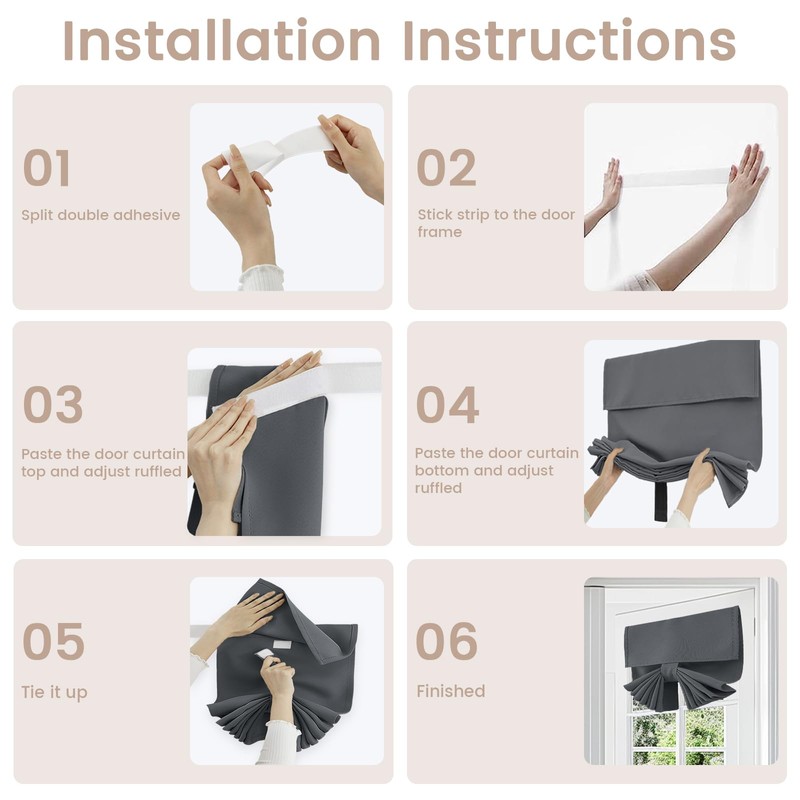 Installation Instructions

01

Split double adhesive

02

Stick strip to the door frame

03

Paste the door curtain top and adjust ruffled

04

Paste the door curtain bottom and adjust ruffled

05

Tie it up

06

Finished