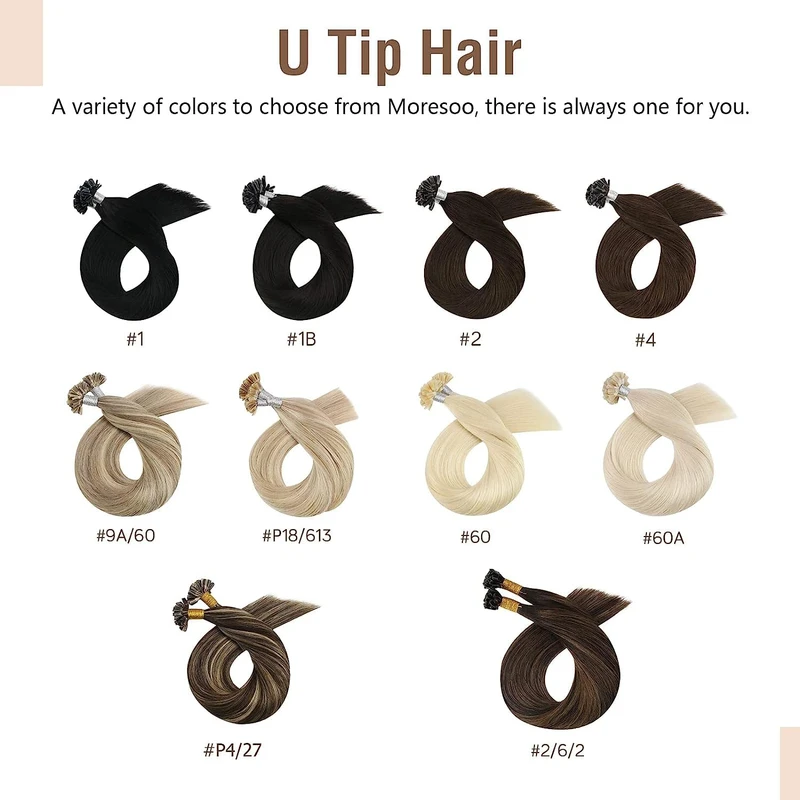 U Tip Hair

A variety of colors to choose from Moresoo, there is always one for you.

#1

#1B

#2

#4

#9A/60

#P18/613

#60

#60A

#P4/27

#2/6/2