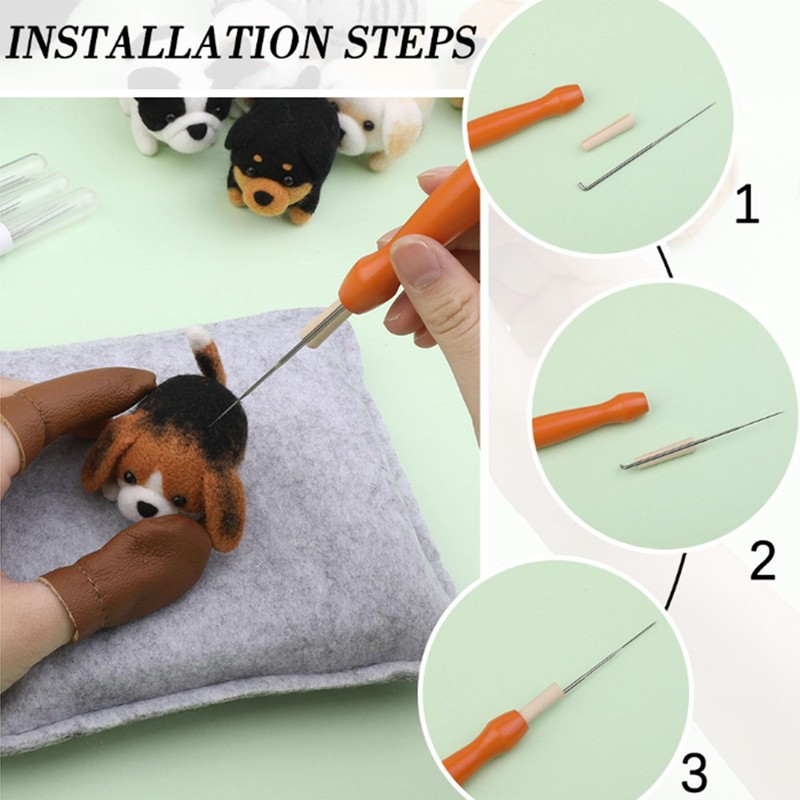 INSTALLATION STEPS

1

2

3