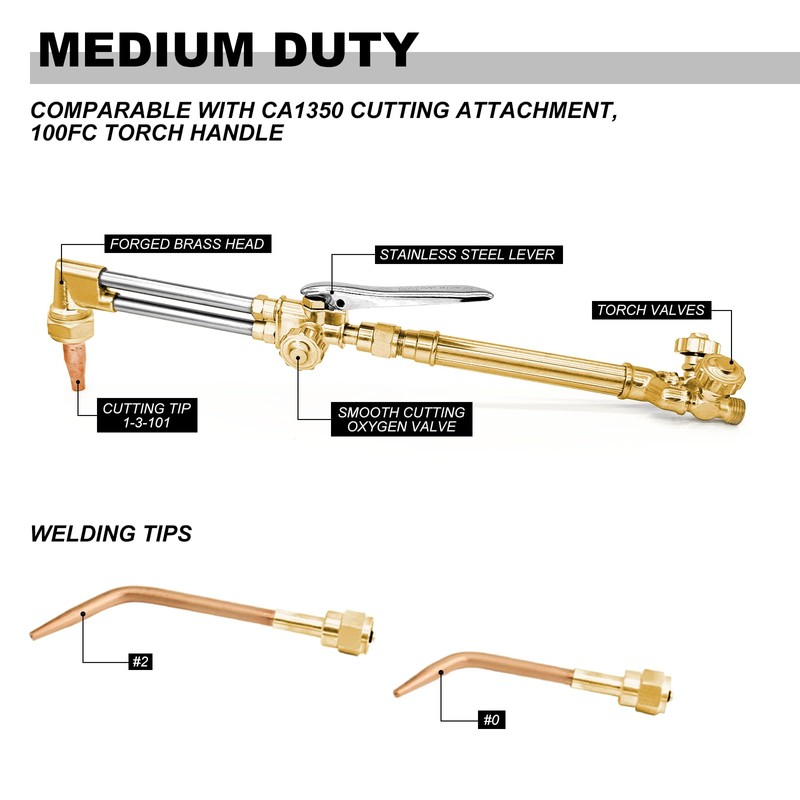 MEDIUM DUTY

COMPARABLE WITH CA1350 CUTTING ATTACHMENT, 100FC TORCH HANDLE

FORGED BRASS HEAD

STAINLESS STEEL LEVER

TORCH VALVES

CUTTING TIP 1-3-101

SMOOTH CUTTING OXYGEN VALVE

WELDING TIPS

#2

#0