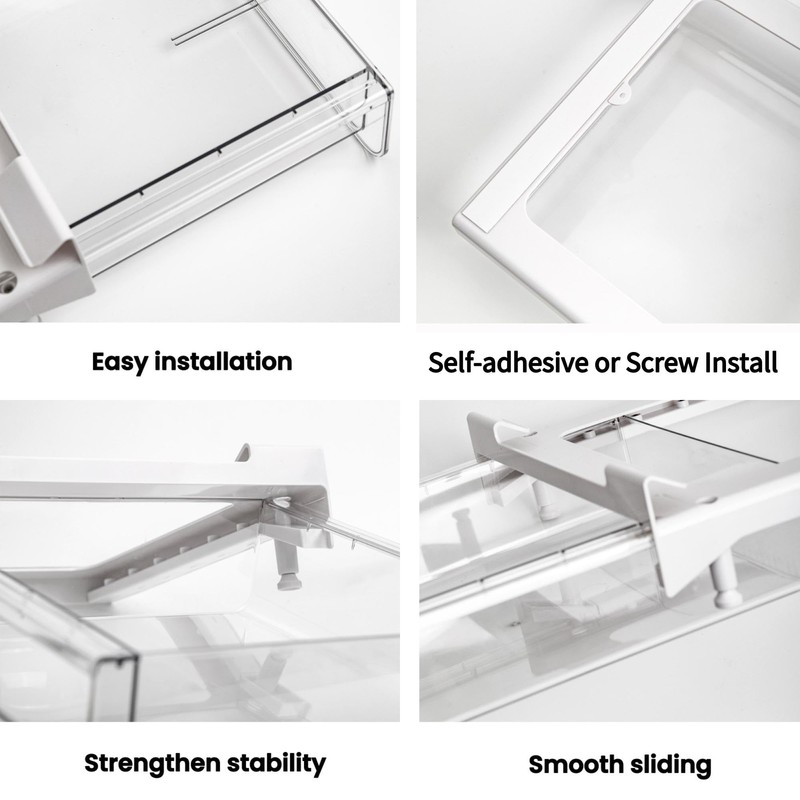 Easy installation

Self-adhesive or Screw Install

Strengthen stability

Smooth sliding