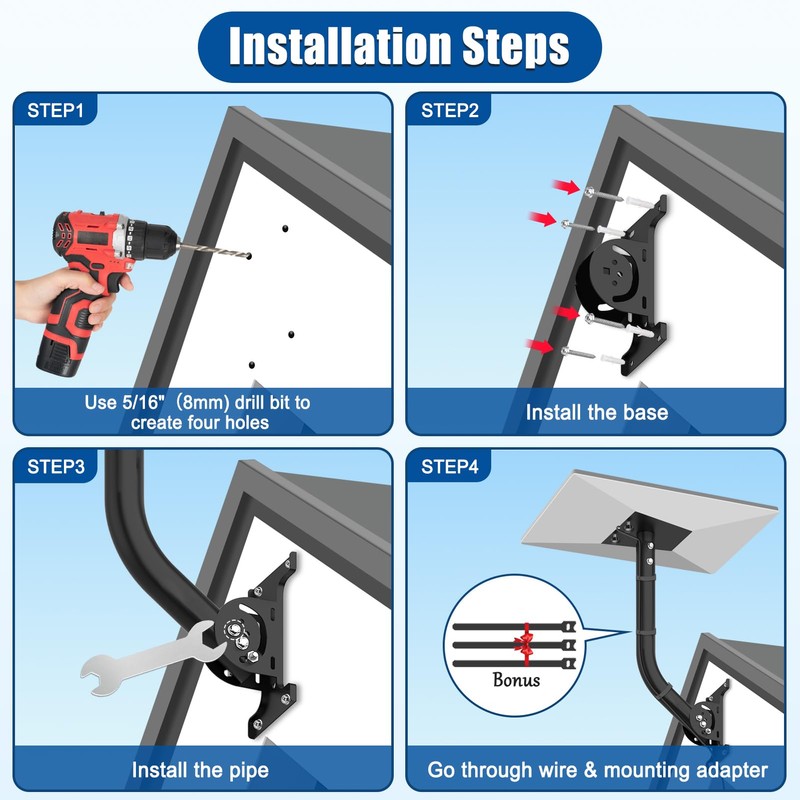 Installation Steps

STEP1

Use 5/16" (8mm) drill bit to create four holes

STEP2

Install the base

STEP3

Install the pipe

STEP4

Bonus

Go through wire & mounting adapter