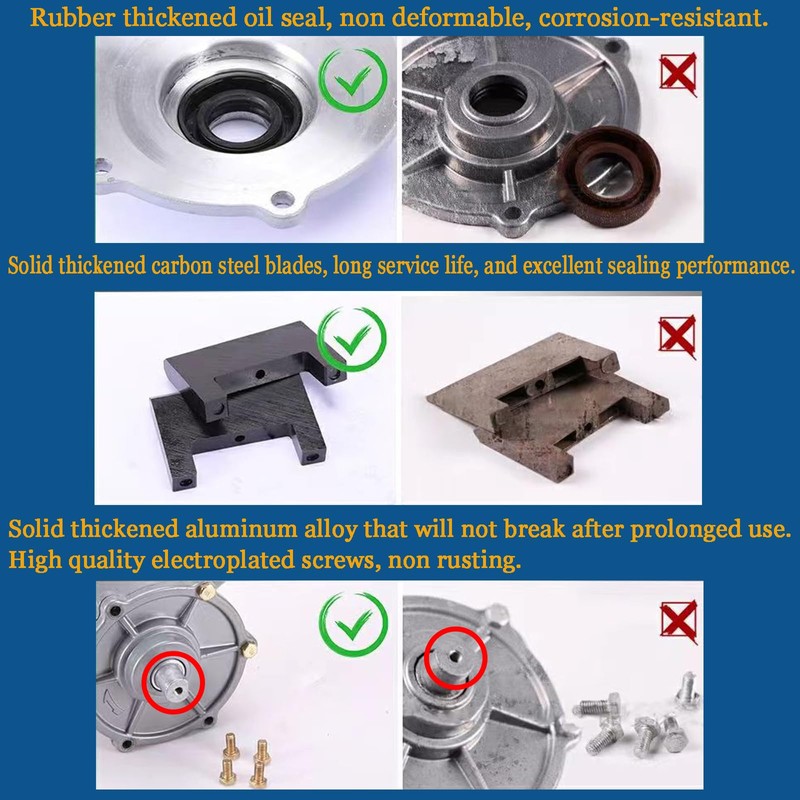 Rubber thickened oil seal, non deformable, corrosion-resistant.

Solid thickened carbon steel blades, long service life, and excellent sealing performance.

Solid thickened aluminum alloy that will not break after prolonged use.
High quality electroplated screws, non rusting.