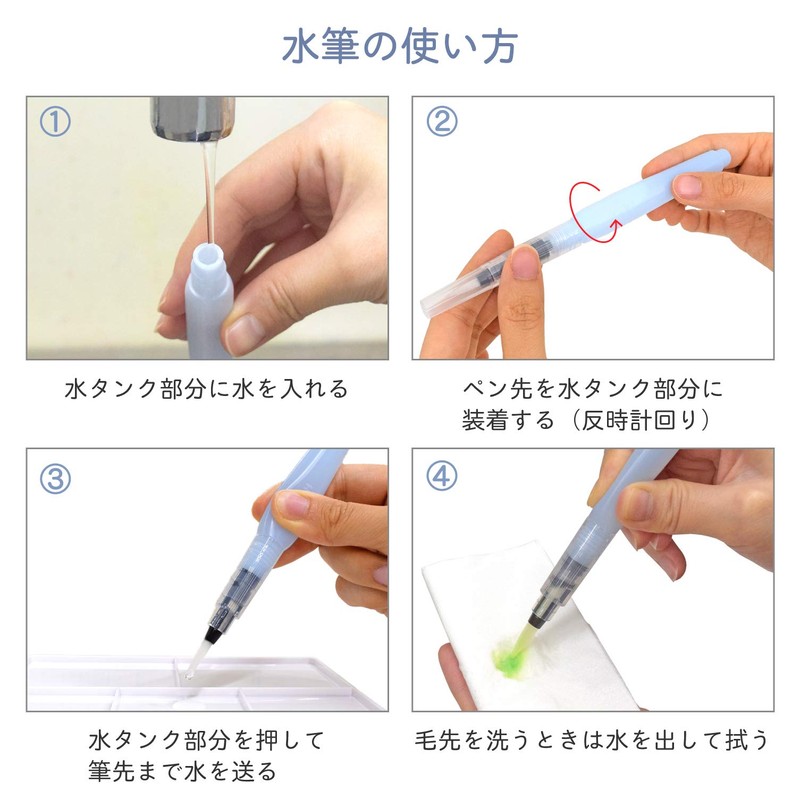 水筆の使い方

①

水タンク部分に水を入れる

②

ペン先を水タンク部分に装着する（反時計回り）

③

水タンク部分を押して筆先まで水を送る

④

毛先を洗うときは水を出して拭う