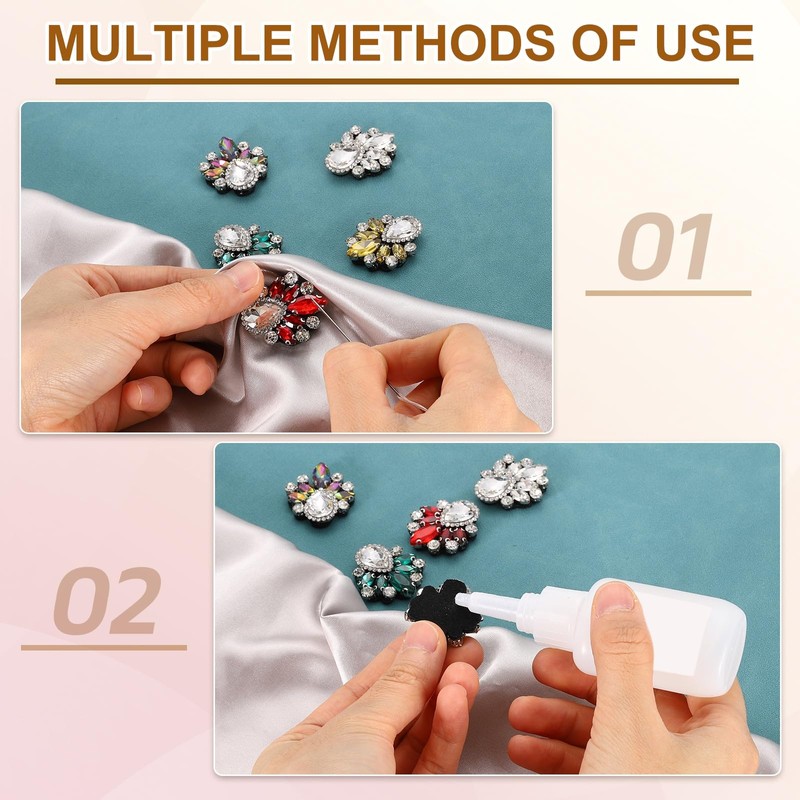 MULTIPLE METHODS OF USE

01

02