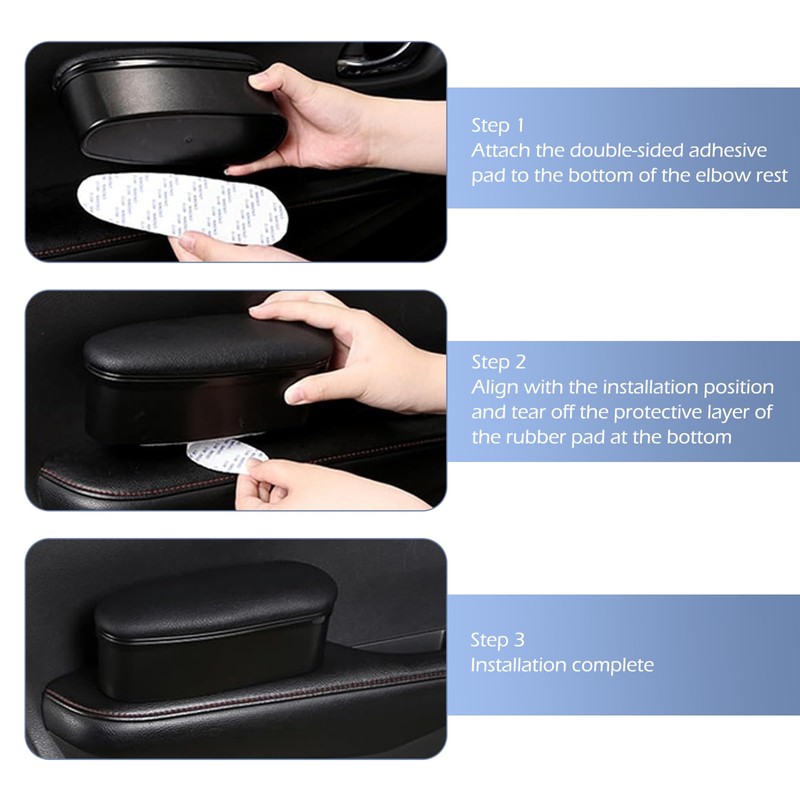 Step 1
Attach the double-sided adhesive pad to the bottom of the elbow rest

Step 2
Align with the installation position and tear off the protective layer of the rubber pad at the bottom

Step 3
Installation complete