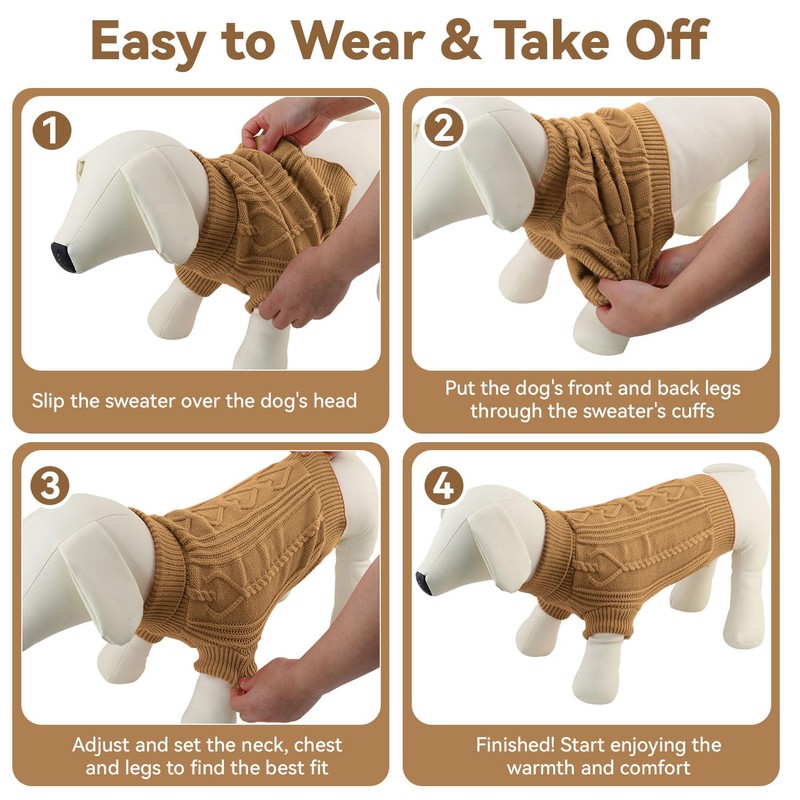 Easy to Wear & Take Off

1
Slip the sweater over the dog's head

2
Put the dog's front and back legs through the sweater's cuffs

3
Adjust and set the neck, chest and legs to find the best fit

4
Finished! Start enjoying the warmth and comfort