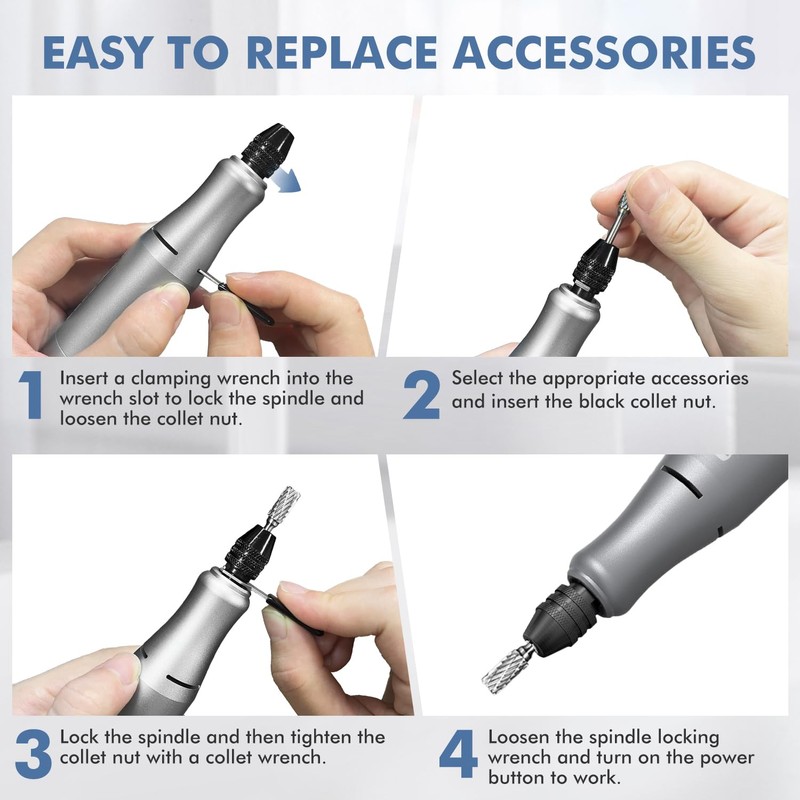 EASY TO REPLACE ACCESSORIES

1 Insert a clamping wrench into the wrench slot to lock the spindle and loosen the collet nut.

2 Select the appropriate accessories and insert the black collet nut.

3 Lock the spindle and then tighten the collet nut with a collet wrench.

4 Loosen the spindle locking wrench and turn on the power button to work.