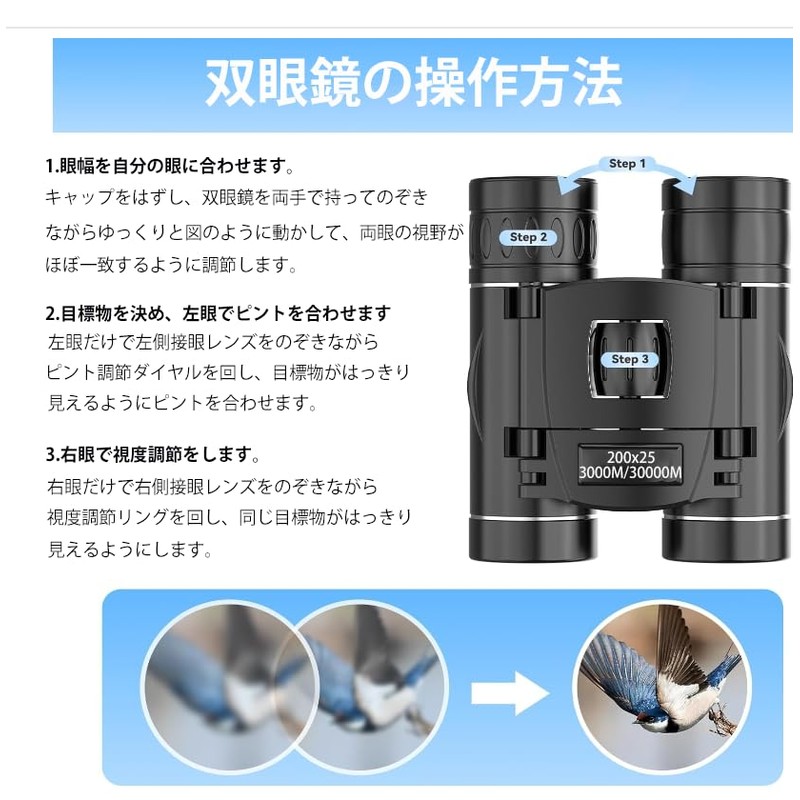 双眼鏡の操作方法

1.眼幅を自分の眼に合わせます。
キャップをはずし、双眼鏡を両手で持ってのぞきながらゆっくりと図のように動かして、両眼の視野がほぼ一致するように調節します。

2.目標物を決め、左眼でピントを合わせます
左眼だけで左側接眼レンズをのぞきながらピント調節ダイヤルを回し、目標物がはっきり見えるようにピントを合わせます。

3.右眼で視度調節をします。
右眼だけで右側接眼レンズをのぞきながら視度調節リングを回し、同じ目標物がはっきり見えるようにします。

Step 1
Step 2
Step 3
200x25
3000M/30000M