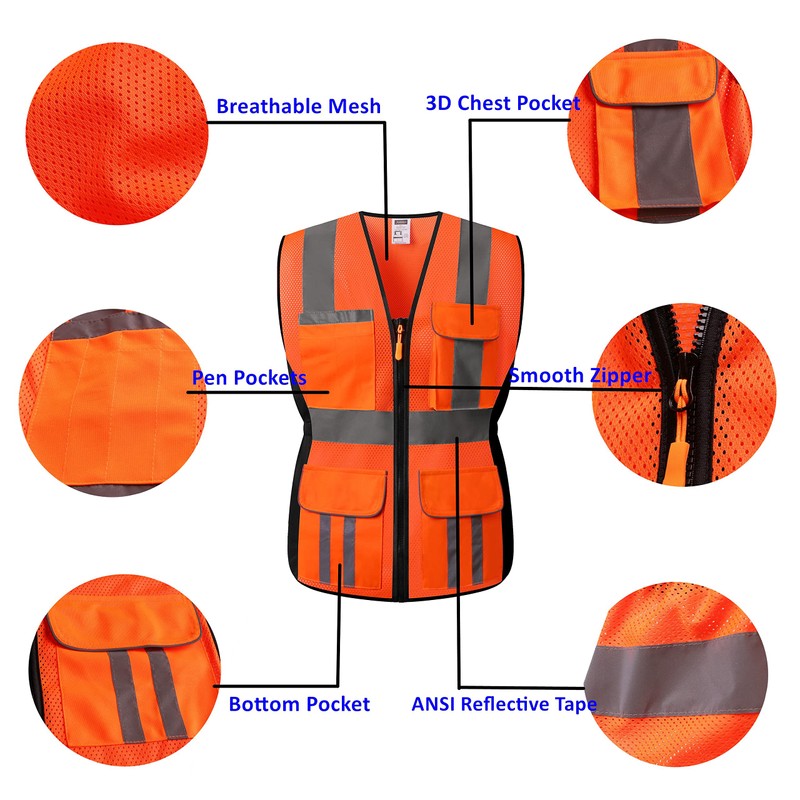 Breathable Mesh

3D Chest Pocket

Pen Pockets

Smooth Zipper

Bottom Pocket

ANSI Reflective Tape