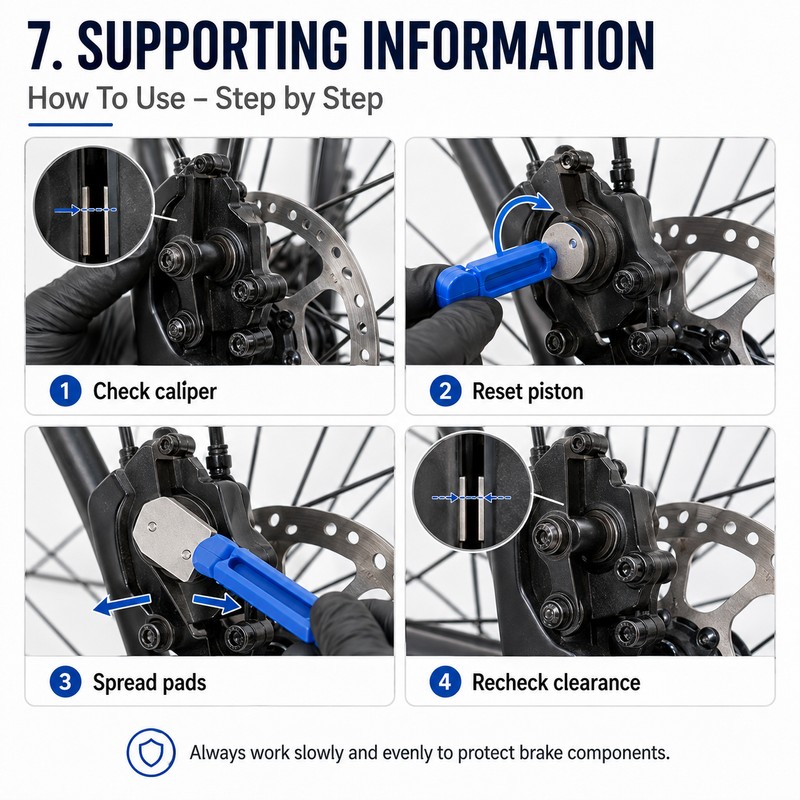 7. SUPPORTING INFORMATION

How To Use – Step by Step

1 Check caliper

2 Reset piston

3 Spread pads

4 Recheck clearance

Always work slowly and evenly to protect brake components.