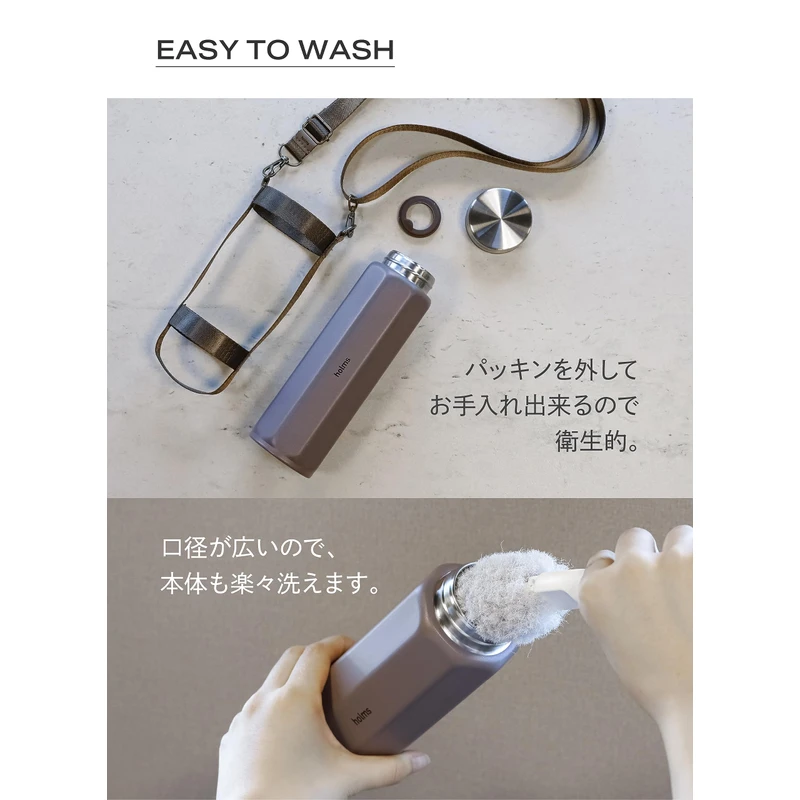 EASY TO WASH

holms

パッキンを外して
お手入れ出来るので
衛生的。

口径が広いので、
本体も楽々洗えます。

holms