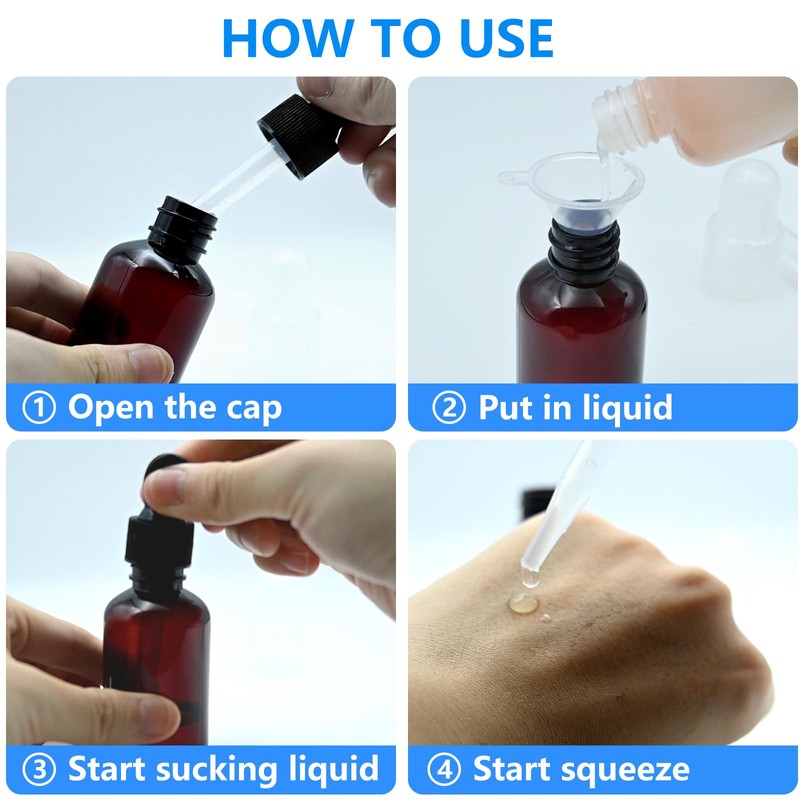 HOW TO USE

① Open the cap

② Put in liquid

③ Start sucking liquid

④ Start squeeze