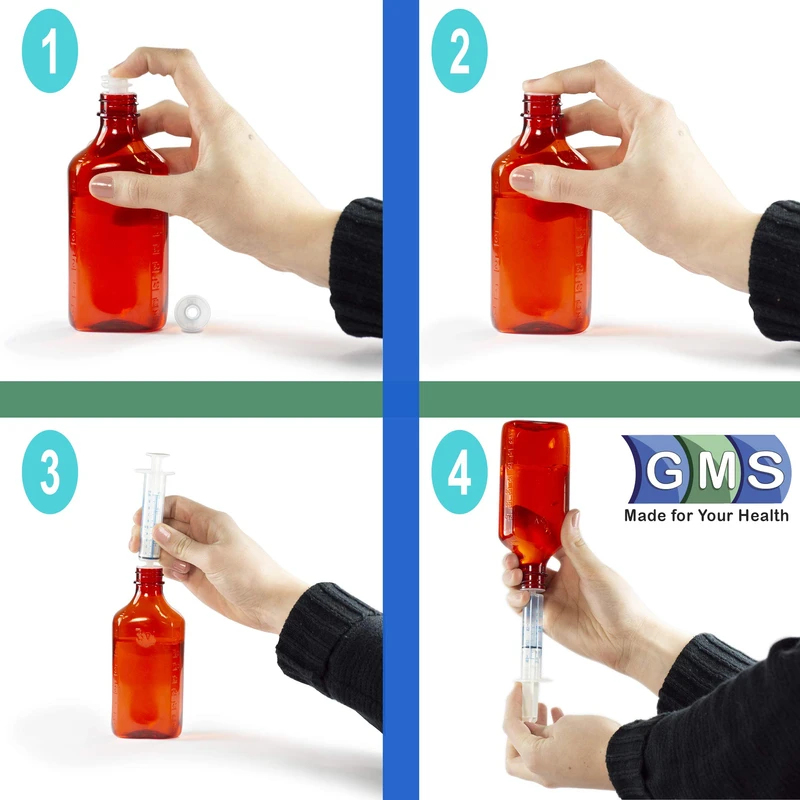 1

2

3

4

GMS
Made for Your Health