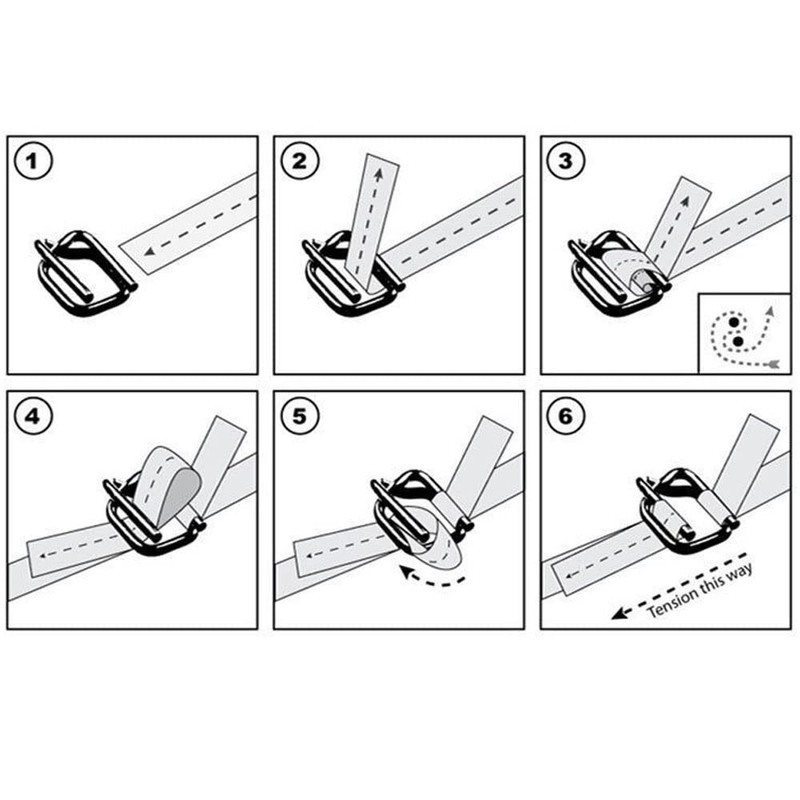 1

2

3

4

5

6

Tension this way