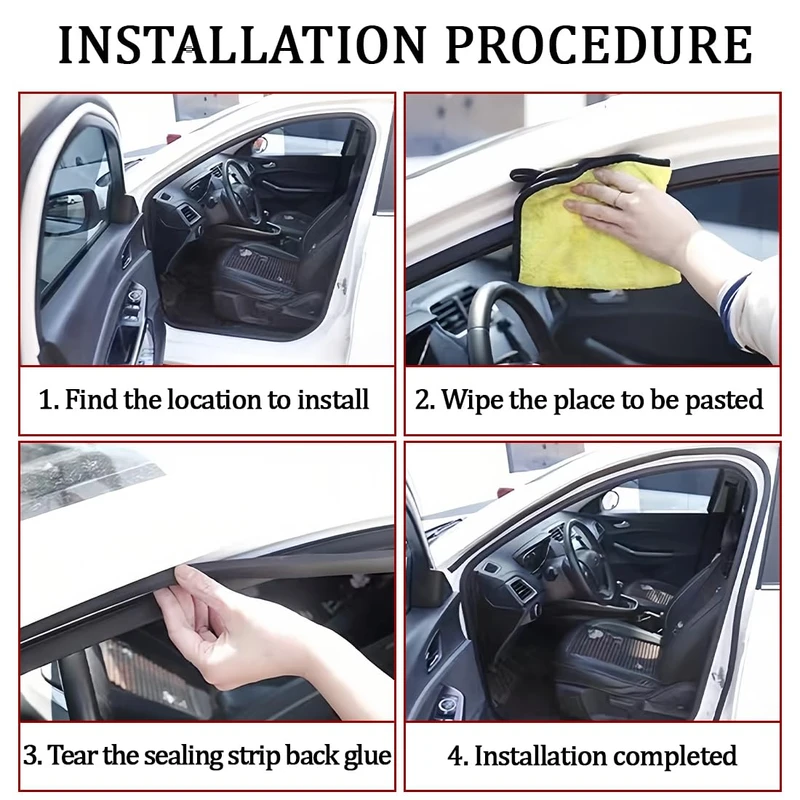 INSTALLATION PROCEDURE

1. Find the location to install

2. Wipe the place to be pasted

3. Tear the sealing strip back glue

4. Installation completed