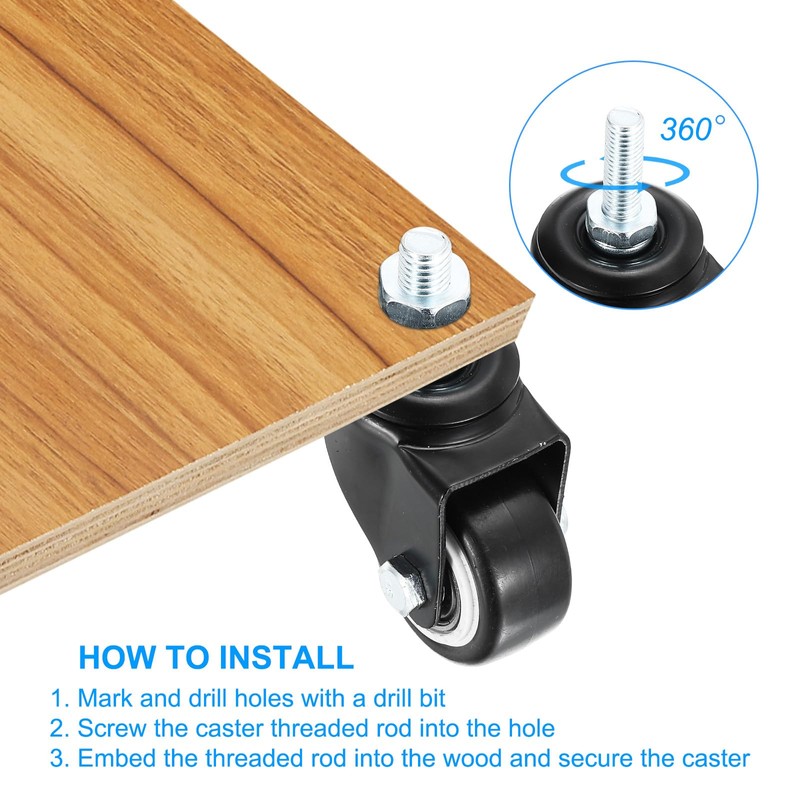 360°

HOW TO INSTALL

1. Mark and drill holes with a drill bit
2. Screw the caster threaded rod into the hole
3. Embed the threaded rod into the wood and secure the caster