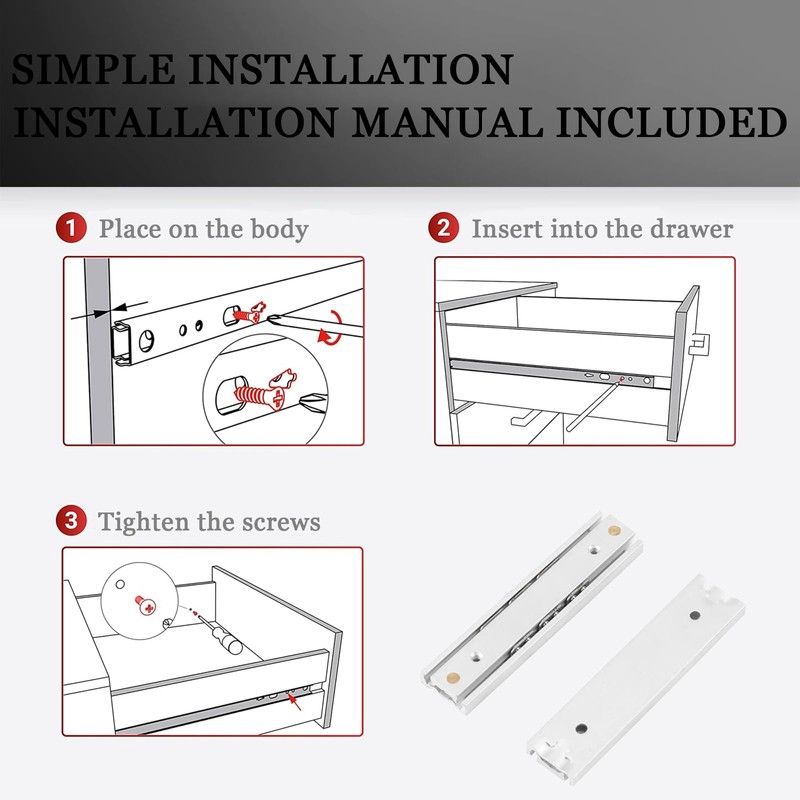 SIMPLE INSTALLATION
INSTALLATION MANUAL INCLUDED

1 Place on the body

2 Insert into the drawer

3 Tighten the screws