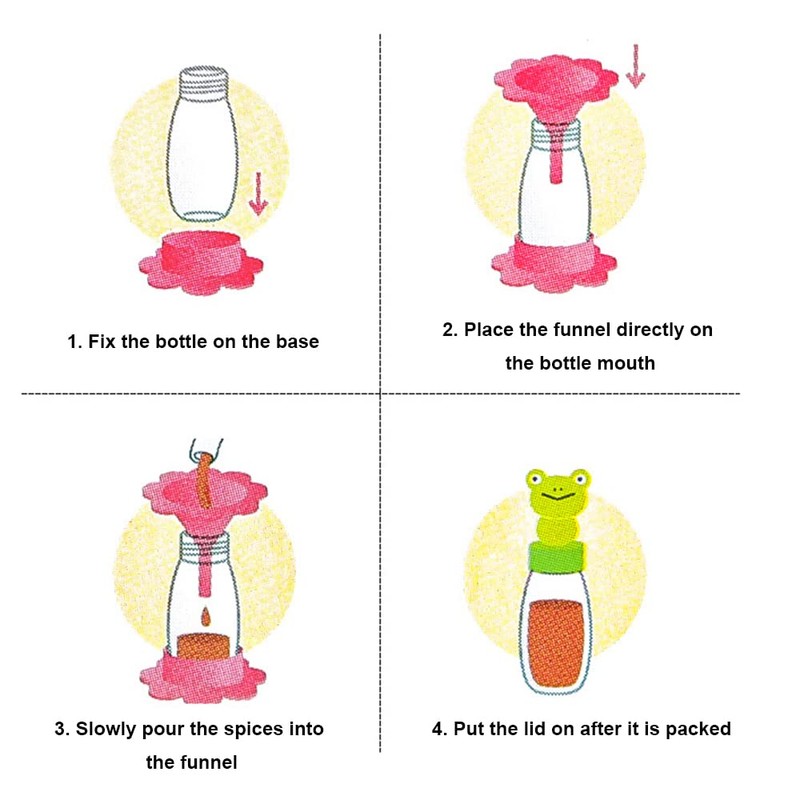 1. Fix the bottle on the base

2. Place the funnel directly on the bottle mouth

3. Slowly pour the spices into the funnel

4. Put the lid on after it is packed