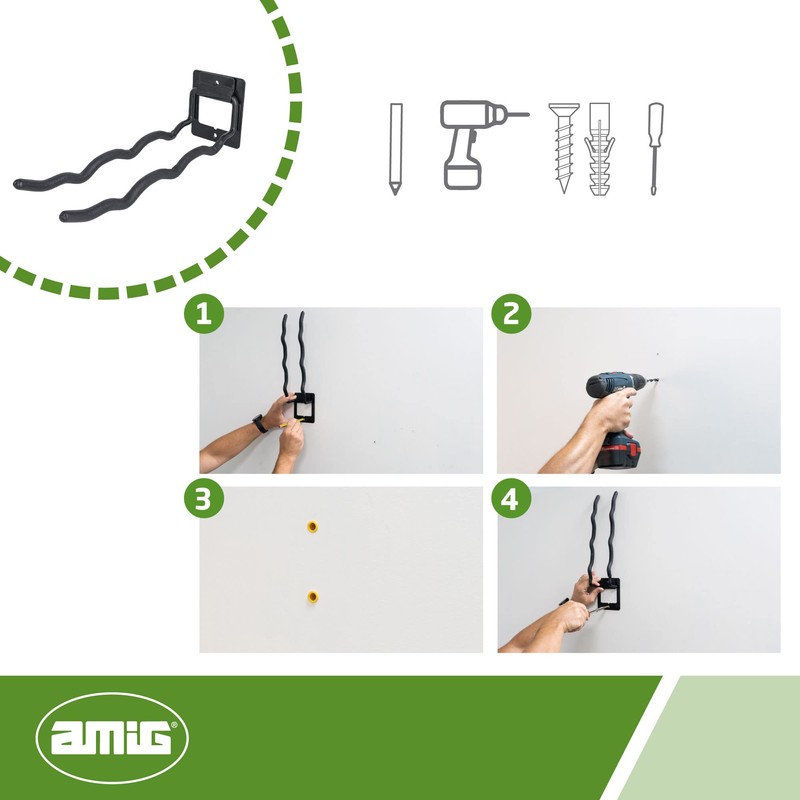 1

2

3

4

amiG®