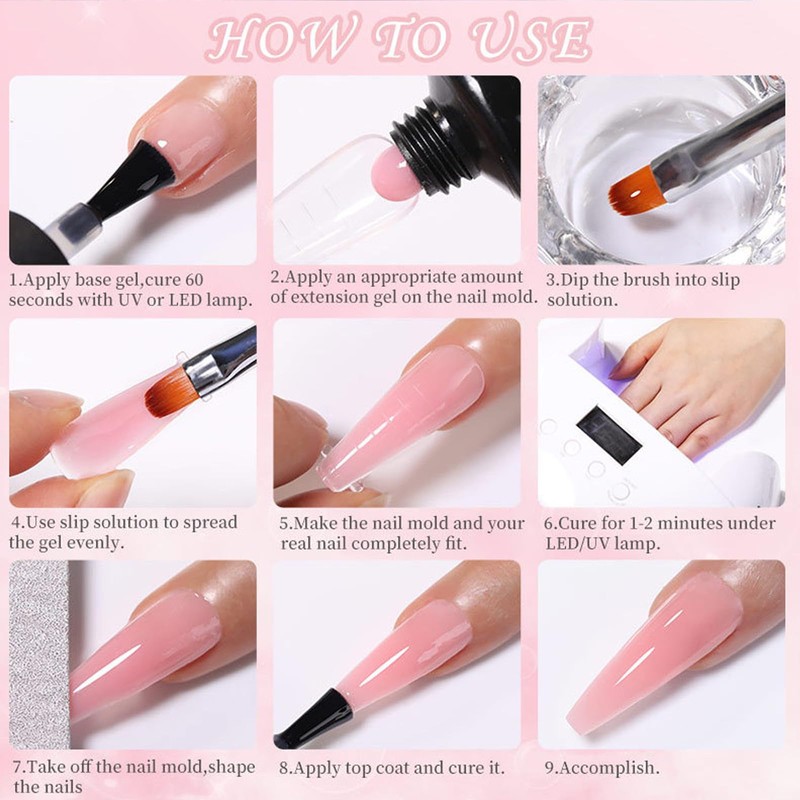 HOW TO USE

1.Apply base gel,cure 60 seconds with UV or LED lamp.

2.Apply an appropriate amount of extension gel on the nail mold.

3.Dip the brush into slip solution.

4.Use slip solution to spread the gel evenly.

5.Make the nail mold and your real nail completely fit.

6.Cure for 1-2 minutes under LED/UV lamp.

7.Take off the nail mold,shape the nails

8.Apply top coat and cure it.

9.Accomplish.