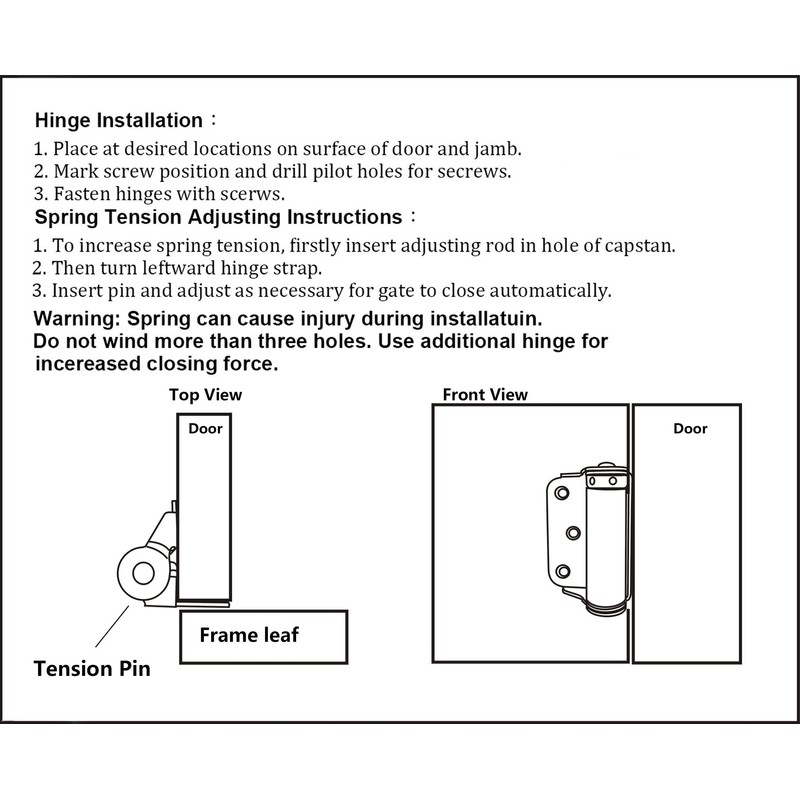 Hinge Installation：
1. Place at desired locations on surface of door and jamb.
2. Mark screw position and drill pilot holes for secrews.
3. Fasten hinges with scerws.
Spring Tension Adjusting Instructions：
1. To increase spring tension, firstly insert adjusting rod in hole of capstan.
2. Then turn leftward hinge strap.
3. Insert pin and adjust as necessary for gate to close automatically.
Warning: Spring can cause injury during installatuin.
Do not wind more than three holes. Use additional hinge for incereased closing force.

Top View
Door
Frame leaf
Tension Pin

Front View
Door