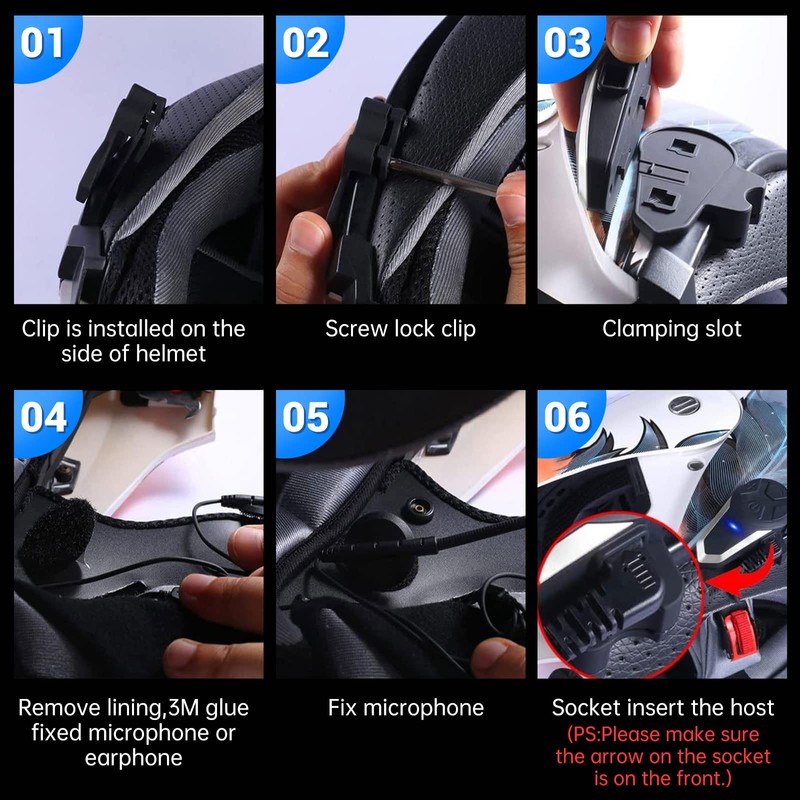 01

Clip is installed on the side of helmet

02

Screw lock clip

03

Clamping slot

04

Remove lining,3M glue fixed microphone or earphone

05

Fix microphone

06

Socket insert the host
(PS:Please make sure the arrow on the socket is on the front.)