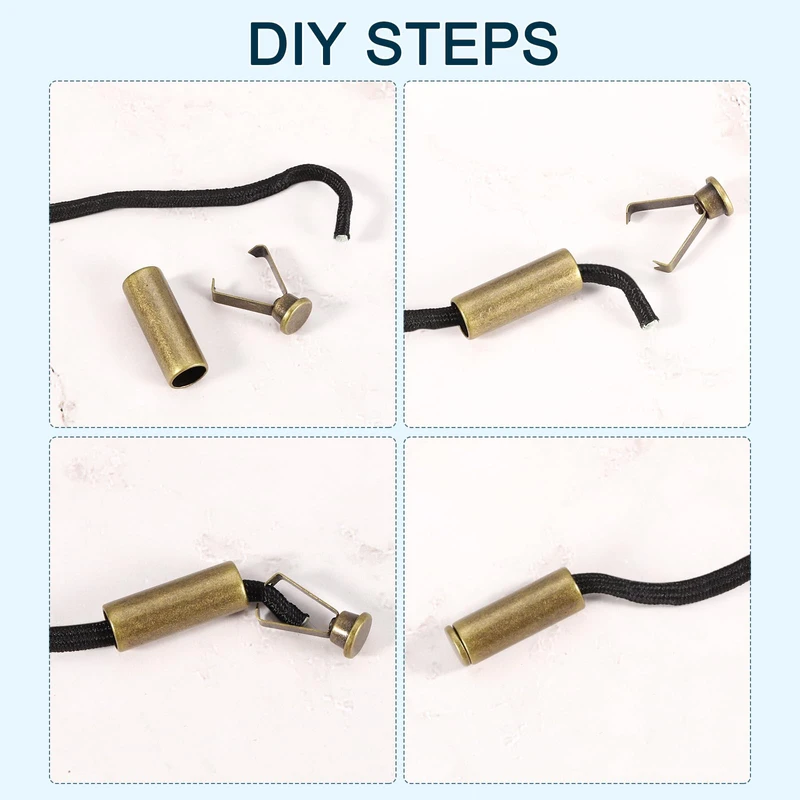 DIY STEPS