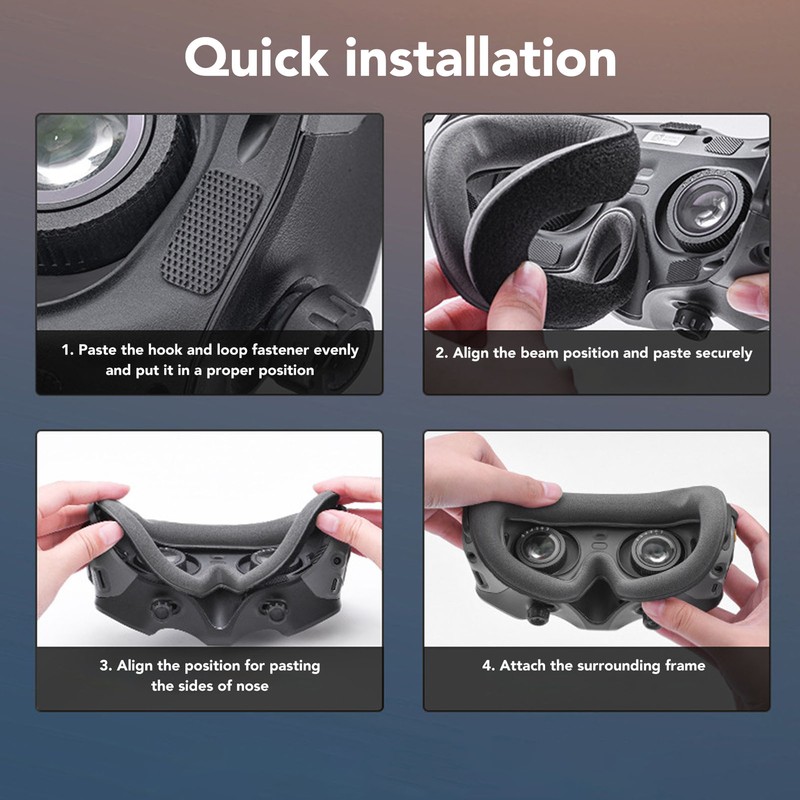 Quick installation

1. Paste the hook and loop fastener evenly and put it in a proper position

2. Align the beam position and paste securely

3. Align the position for pasting the sides of nose

4. Attach the surrounding frame