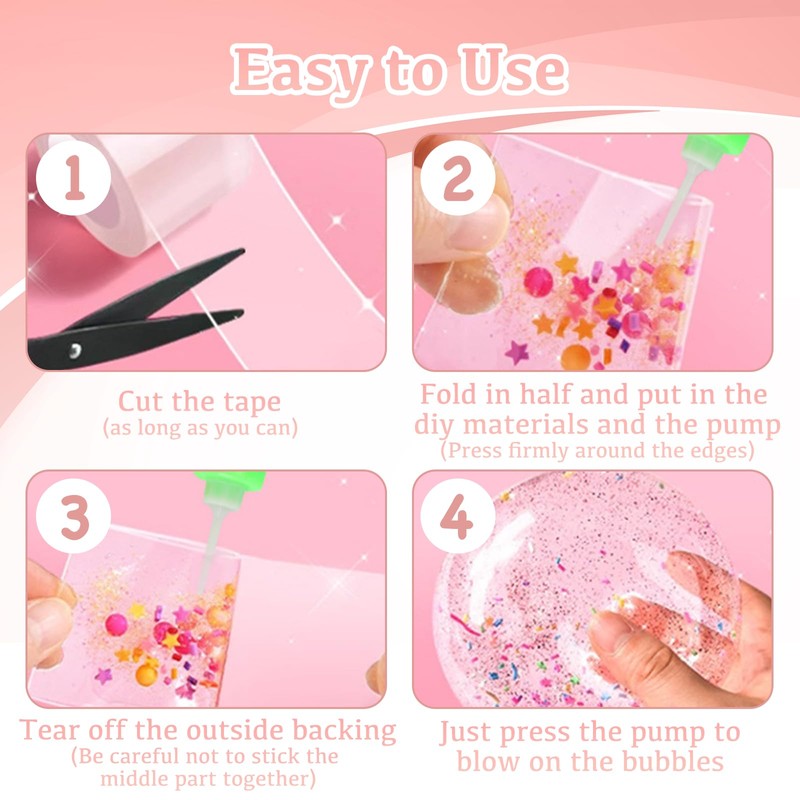 Easy to Use

1

Cut the tape
(as long as you can)

2

Fold in half and put in the diy materials and the pump
(Press firmly around the edges)

3

Tear off the outside backing
(Be careful not to stick the middle part together)

4

Just press the pump to blow on the bubbles