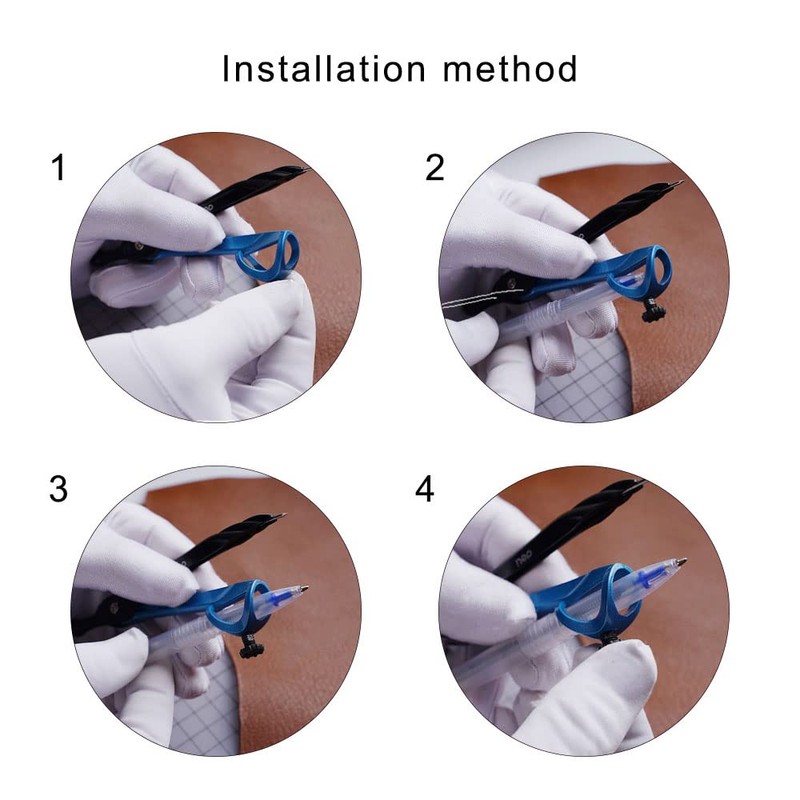 Installation method

1

2

3

4