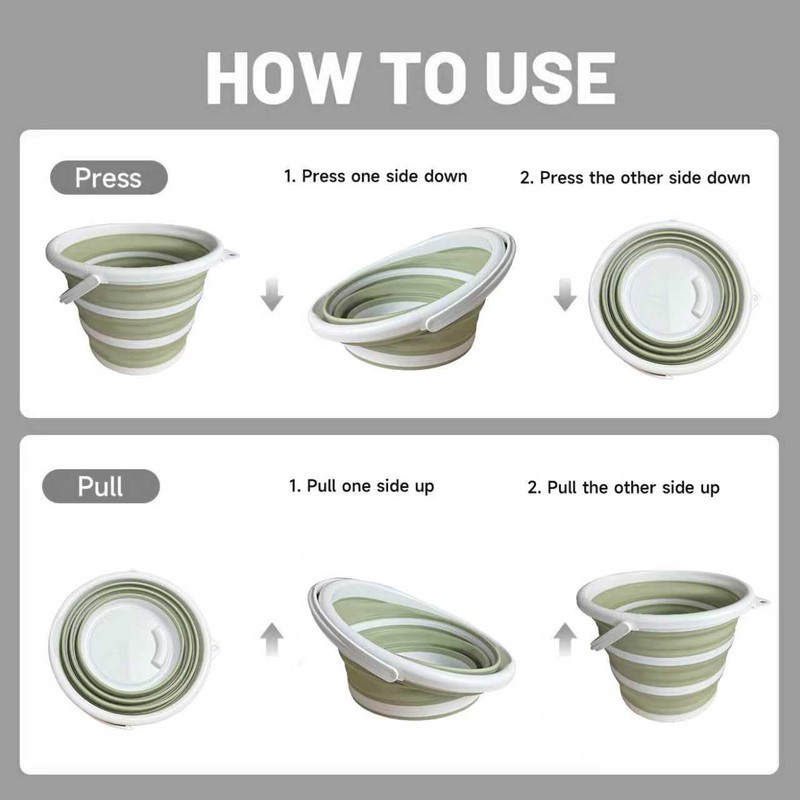 HOW TO USE

Press

1. Press one side down

2. Press the other side down

Pull

1. Pull one side up

2. Pull the other side up