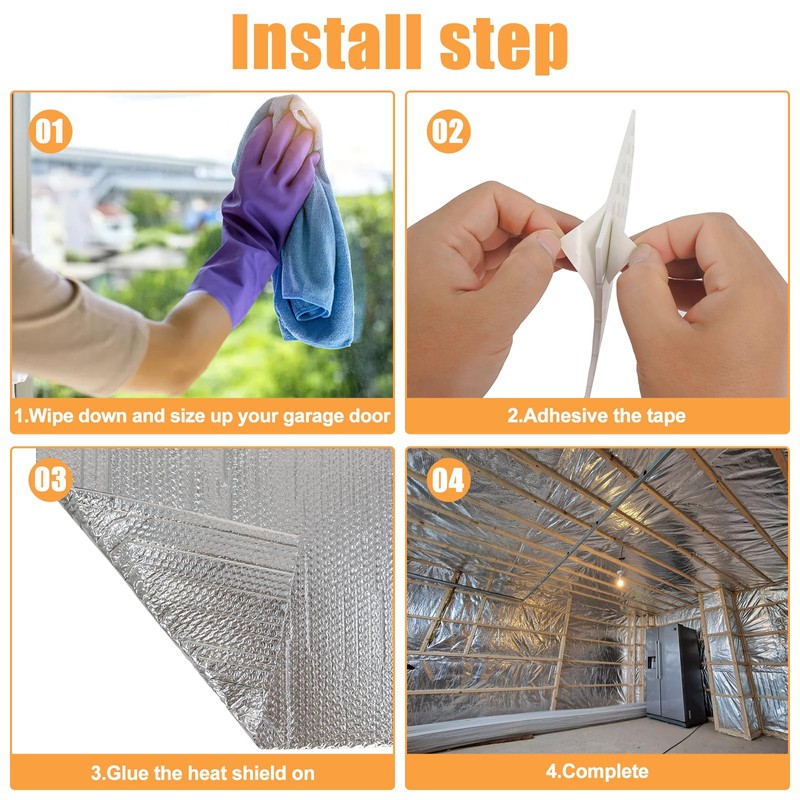 Install step

01

1.Wipe down and size up your garage door

02

2.Adhesive the tape

03

3.Glue the heat shield on

04

4.Complete